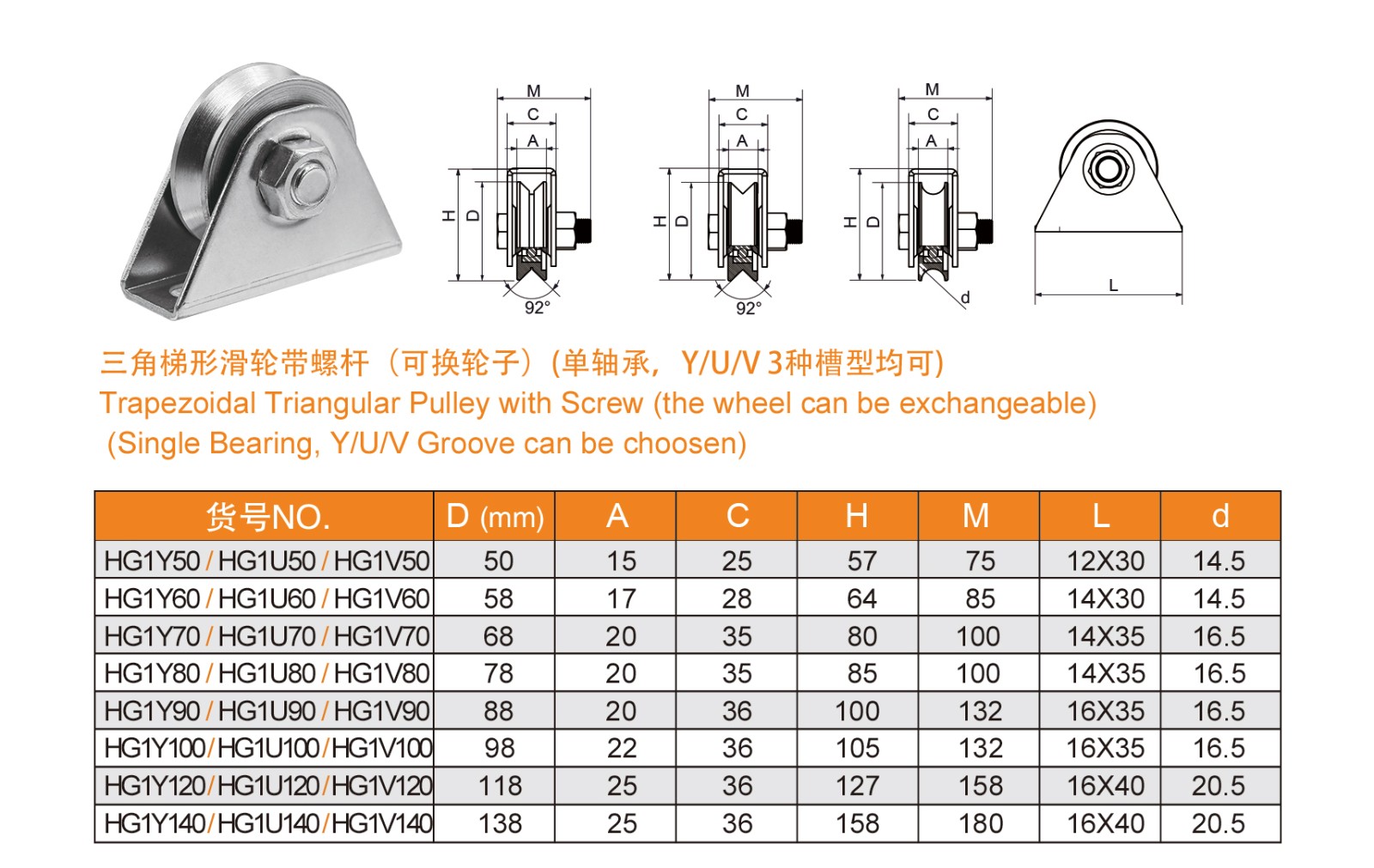 M
C
A
H
D
92°

M
C
A
H
D
92°

M
C
A
H
D
d

L

三角梯形滑轮带螺杆（可换轮子）(单轴承，Y/U/V 3种槽型均可)
Trapezoidal Triangular Pulley with Screw (the wheel can be exchangeable)
(Single Bearing, Y/U/V Groove can be choosen)

| 货号NO. | D (mm) | A | C | H | M | L | d |
|---|---|---|---|---|---|---|---|
| HG1Y50 / HG1U50 / HG1V50 | 50 | 15 | 25 | 57 | 75 | 12X30 | 14.5 |
| HG1Y60 / HG1U60 / HG1V60 | 58 | 17 | 28 | 64 | 85 | 14X30 | 14.5 |
| HG1Y70 / HG1U70 / HG1V70 | 68 | 20 | 35 | 80 | 100 | 14X35 | 16.5 |
| HG1Y80 / HG1U80 / HG1V80 | 78 | 20 | 35 | 85 | 100 | 14X35 | 16.5 |
| HG1Y90 / HG1U90 / HG1V90 | 88 | 20 | 36 | 100 | 132 | 16X35 | 16.5 |
| HG1Y100/HG1U100/HG1V100 | 98 | 22 | 36 | 105 | 132 | 16X35 | 16.5 |
| HG1Y120/HG1U120/HG1V120 | 118 | 25 | 36 | 127 | 158 | 16X40 | 20.5 |
| HG1Y140/HG1U140/HG1V140 | 138 | 25 | 36 | 158 | 180 | 16X40 | 20.5 |